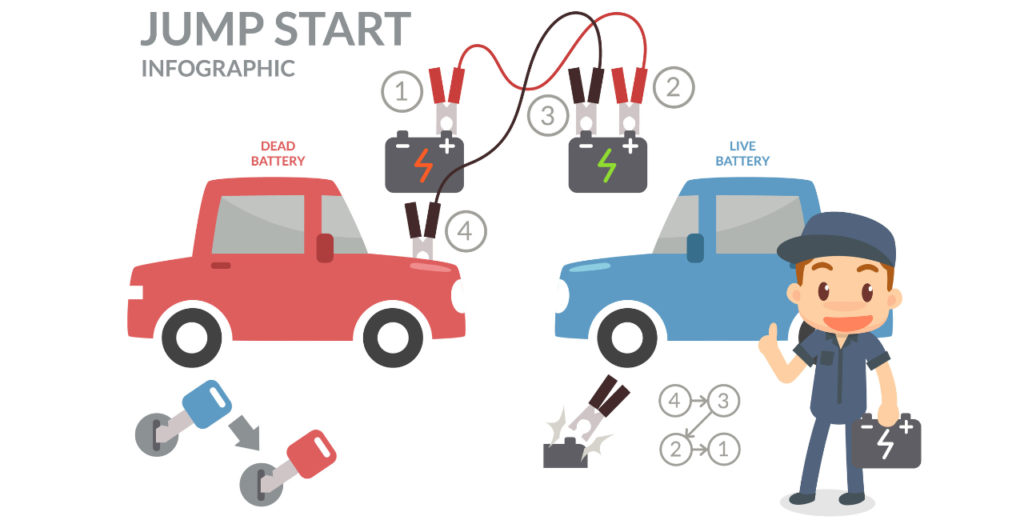 JUMP START
INFOGRAPHIC

1

3

2

DEAD
BATTERY

LIVE
BATTERY

4

4 → 3
2 → 1