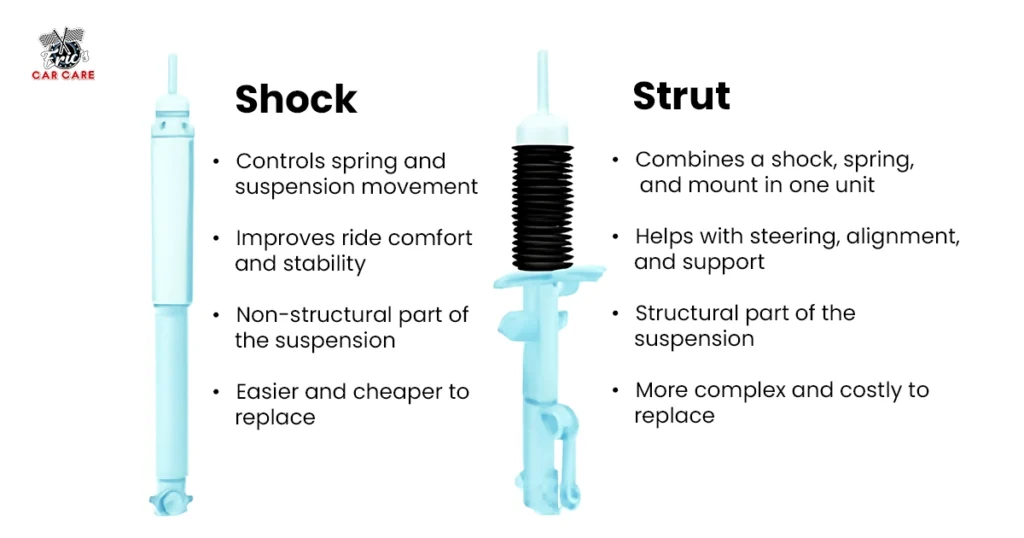 Eric's
CAR CARE

Shock

• Controls spring and suspension movement

• Improves ride comfort and stability

• Non-structural part of the suspension

• Easier and cheaper to replace

Strut

• Combines a shock, spring, and mount in one unit

• Helps with steering, alignment, and support

• Structural part of the suspension

• More complex and costly to replace